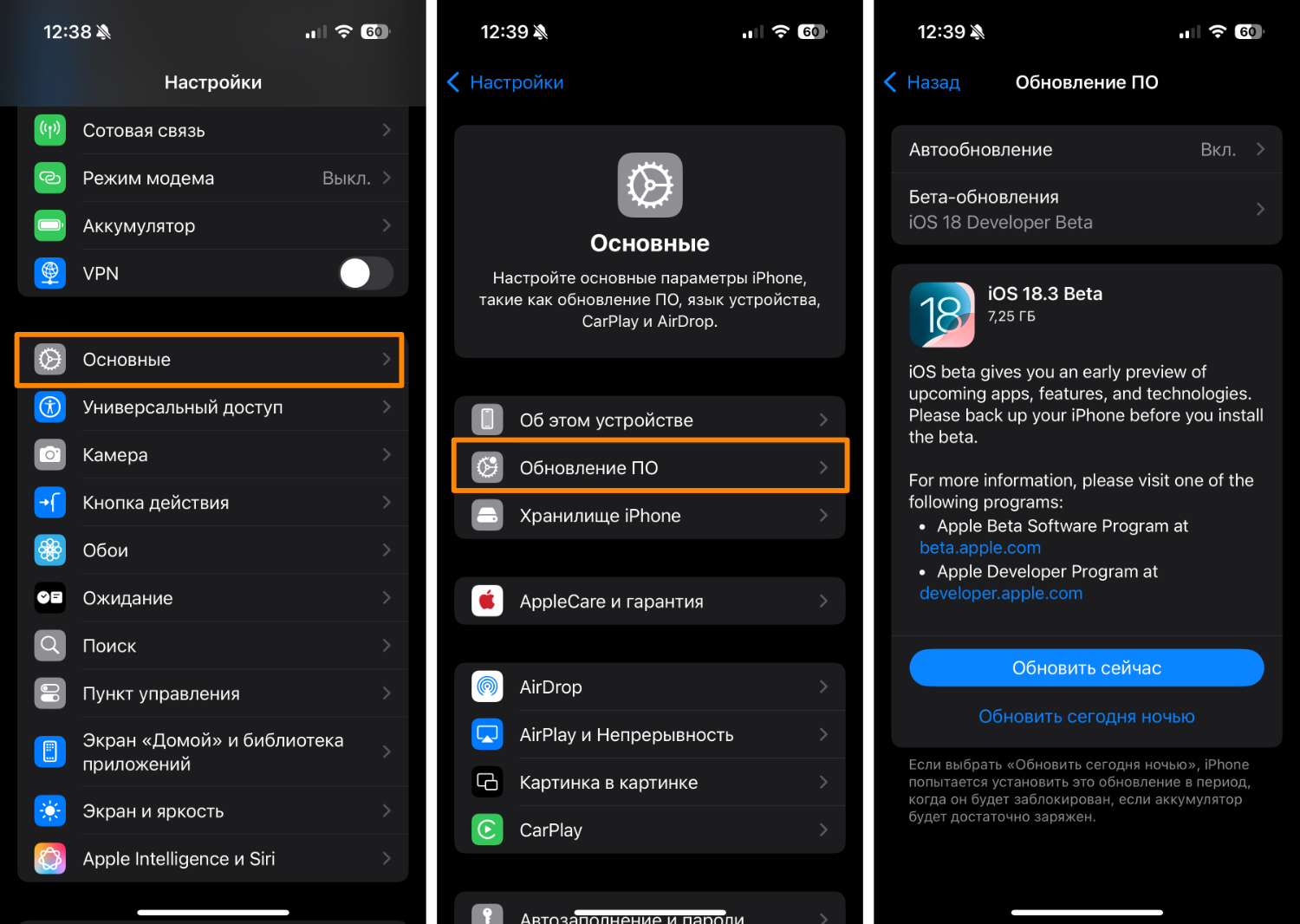 12:38 60

Настройки

Сотовая связь

Режим модема Выкл.

Аккумулятор

VPN

Основные

Универсальный доступ

Камера

Кнопка действия

Обои

Ожидание

Поиск

Пункт управления

Экран «Домой» и библиотека приложений

Экран и яркость

Apple Intelligence и Siri

12:39 60

Настройки

Основные

Настройте основные параметры iPhone, такие как обновление ПО, язык устройства, CarPlay и AirDrop.

Об этом устройстве

Обновление ПО

Хранилище iPhone

AppleCare и гарантия

AirDrop

AirPlay и Непрерывность

Картинка в картинке

CarPlay

Автозаполнение и пароли

12:39 60

Назад

Обновление ПО

Автообновление Вкл.

Бета-обновления
iOS 18 Developer Beta

18

iOS 18.3 Beta
7,25 ГБ

iOS beta gives you an early preview of upcoming apps, features, and technologies. Please back up your iPhone before you install the beta.

For more information, please visit one of the following programs:
• Apple Beta Software Program at beta.apple.com
• Apple Developer Program at developer.apple.com

Обновить сейчас

Обновить сегодня ночью

Если выбрать «Обновить сегодня ночью», iPhone попытается установить это обновление в период, когда он будет заблокирован, если аккумулятор будет достаточно заряжен.