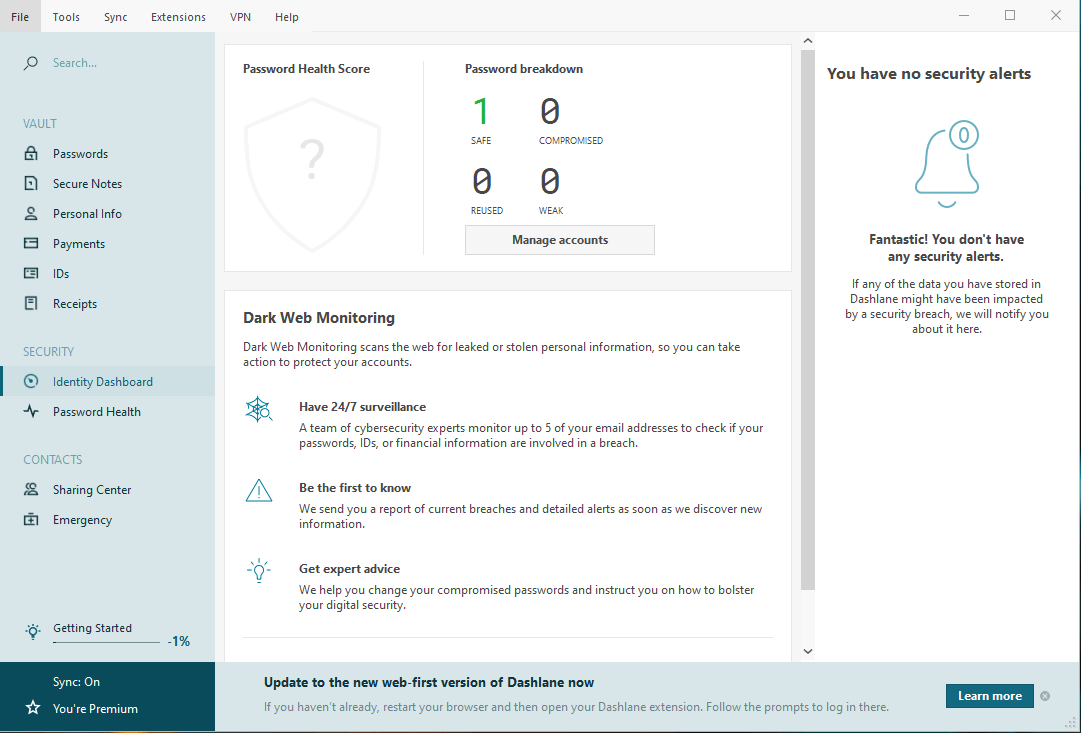 File Tools Sync Extensions VPN Help

Search...

VAULT
Passwords
Secure Notes
Personal Info
Payments
IDs
Receipts

SECURITY
Identity Dashboard
Password Health

CONTACTS
Sharing Center
Emergency

Getting Started -1%

Sync: On
You're Premium

Password Health Score
?

Password breakdown
1 SAFE
0 COMPROMISED
0 REUSED
0 WEAK
Manage accounts

Dark Web Monitoring
Dark Web Monitoring scans the web for leaked or stolen personal information, so you can take action to protect your accounts.

Have 24/7 surveillance
A team of cybersecurity experts monitor up to 5 of your email addresses to check if your passwords, IDs, or financial information are involved in a breach.

Be the first to know
We send you a report of current breaches and detailed alerts as soon as we discover new information.

Get expert advice
We help you change your compromised passwords and instruct you on how to bolster your digital security.

You have no security alerts
0
Fantastic! You don't have any security alerts.
If any of the data you have stored in Dashlane might have been impacted by a security breach, we will notify you about it here.

Update to the new web-first version of Dashlane now
If you haven't already, restart your browser and then open your Dashlane extension. Follow the prompts to log in there.
Learn more