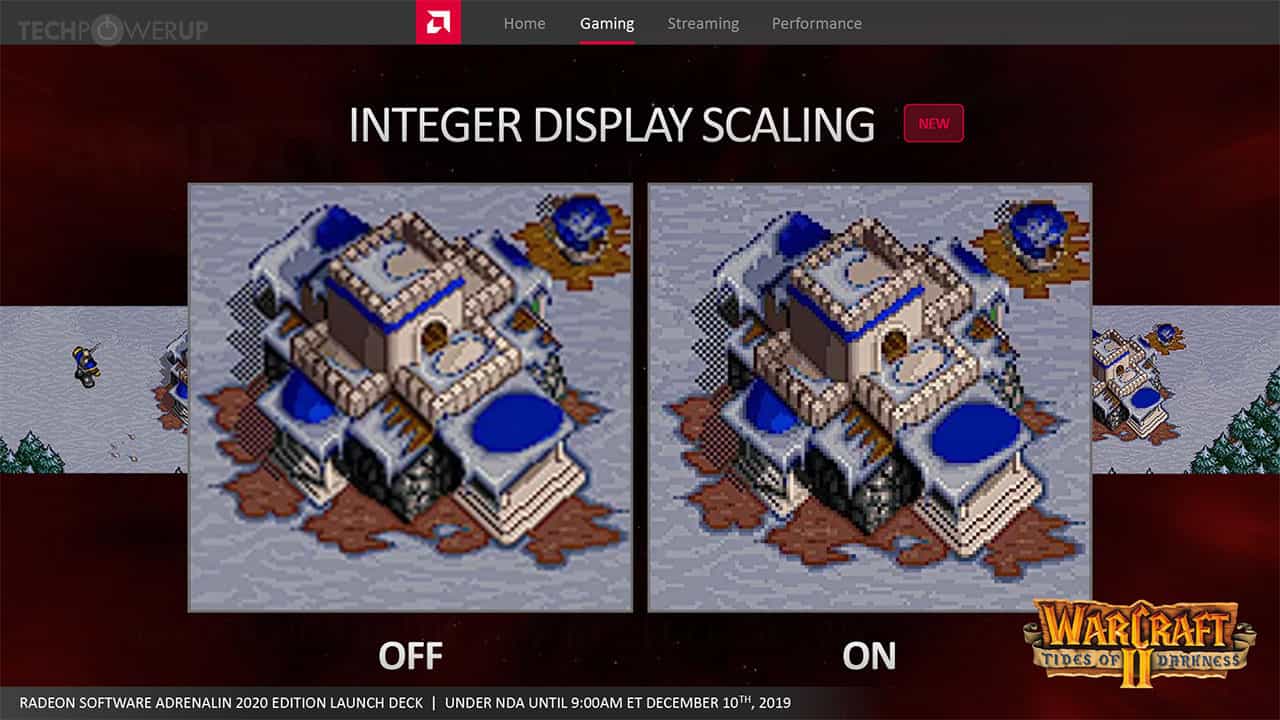 TECHPOWERUP

Home Gaming Streaming Performance

INTEGER DISPLAY SCALING NEW

OFF

ON

WARCRAFT II TIDES OF DARKNESS

RADEON SOFTWARE ADRENALIN 2020 EDITION LAUNCH DECK | UNDER NDA UNTIL 9:00AM ET DECEMBER 10$^{TH}$, 2019