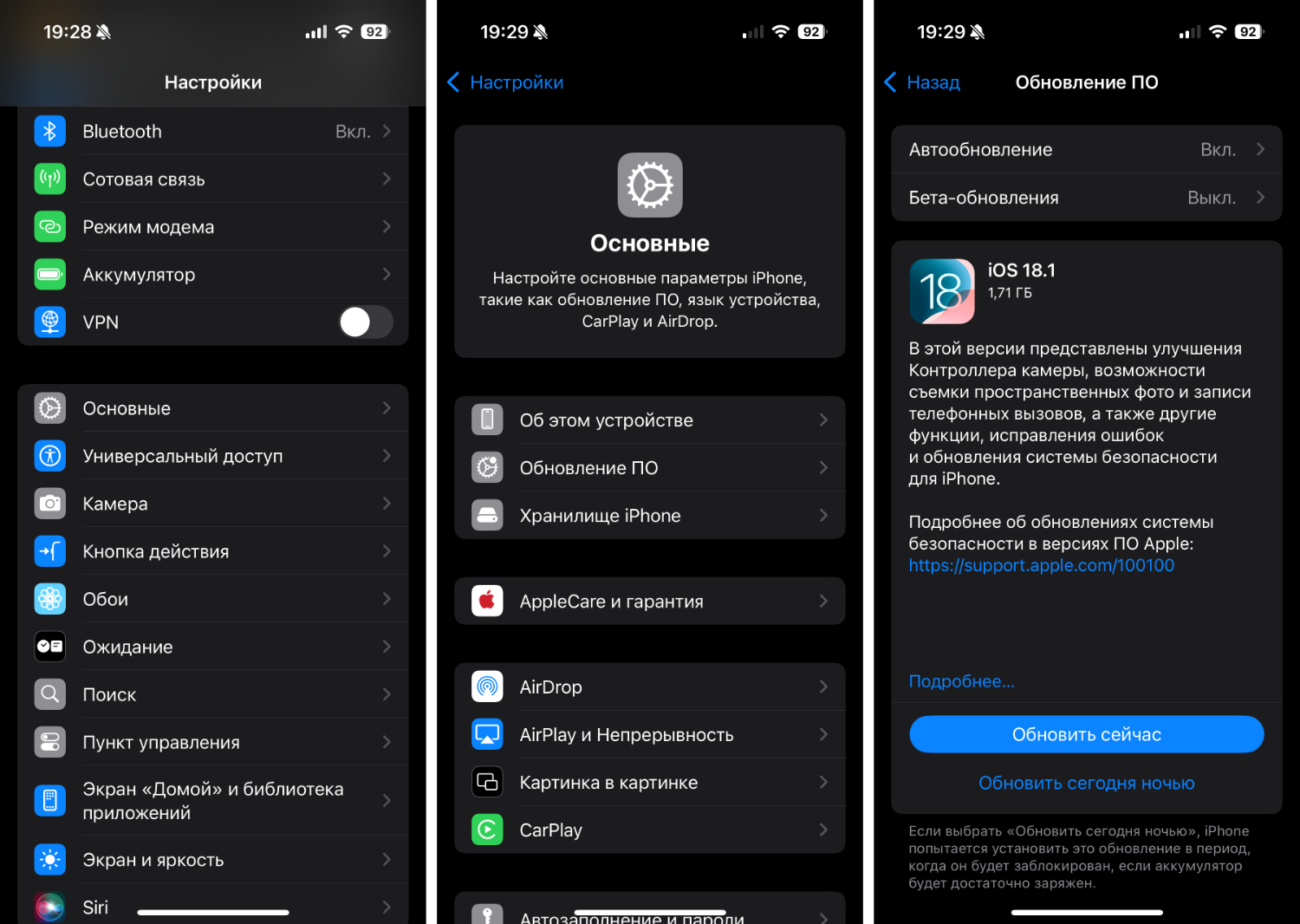 19:28 92

Настройки

Bluetooth Вкл.

Сотовая связь

Режим модема

Аккумулятор

VPN

Основные

Универсальный доступ

Камера

Кнопка действия

Обои

Ожидание

Поиск

Пункт управления

Экран «Домой» и библиотека приложений

Экран и яркость

Siri

19:29 92

Настройки

Основные

Настройте основные параметры iPhone, такие как обновление ПО, язык устройства, CarPlay и AirDrop.

Об этом устройстве

Обновление ПО

Хранилище iPhone

AppleCare и гарантия

AirDrop

AirPlay и Непрерывность

Картинка в картинке

CarPlay

Автозаполнение и пароли

19:29 92

Назад

Обновление ПО

Автообновление Вкл.

Бета-обновления Выкл.

18

iOS 18.1

1,71 ГБ

В этой версии представлены улучшения Контроллера камеры, возможности съемки пространственных фото и записи телефонных вызовов, а также другие функции, исправления ошибок и обновления системы безопасности для iPhone.

Подробнее об обновлениях системы безопасности в версиях ПО Apple: https://support.apple.com/100100

Подробнее...

Обновить сейчас

Обновить сегодня ночью

Если выбрать «Обновить сегодня ночью», iPhone попытается установить это обновление в период, когда он будет заблокирован, если аккумулятор будет достаточно заряжен.