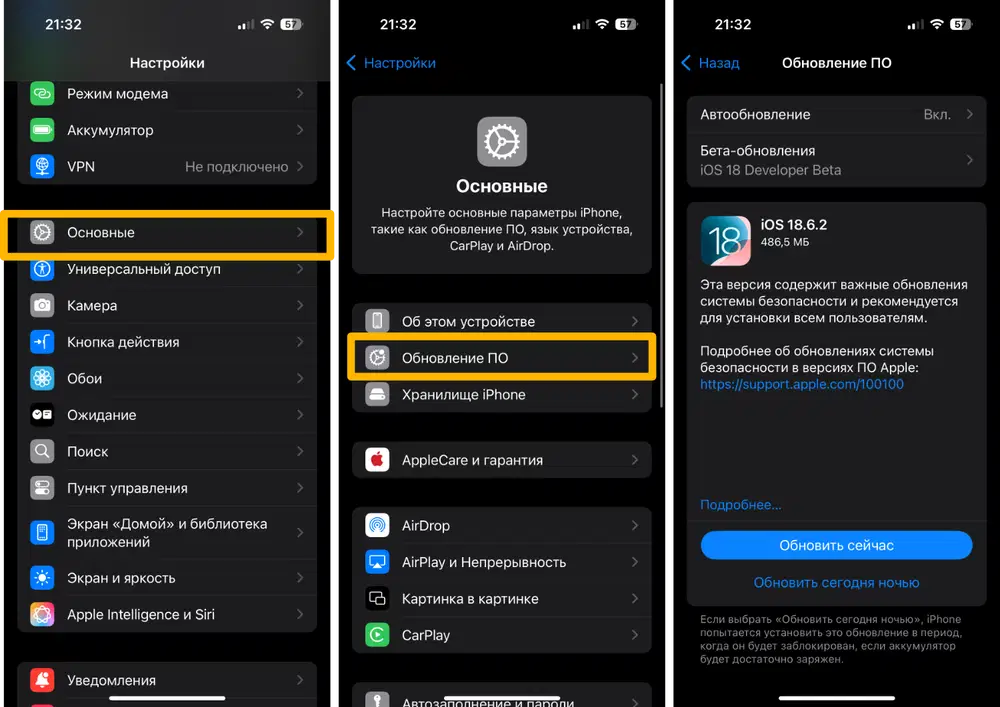 21:32

57

Настройки

Режим модема

Аккумулятор

VPN Не подключено

Основные

Универсальный доступ

Камера

Кнопка действия

Обои

Ожидание

Поиск

Пункт управления

Экран «Домой» и библиотека приложений

Экран и яркость

Apple Intelligence и Siri

Уведомления

21:32

57

Настройки

Основные

Настройте основные параметры iPhone, такие как обновление ПО, язык устройства, CarPlay и AirDrop.

Об этом устройстве

Обновление ПО

Хранилище iPhone

AppleCare и гарантия

AirDrop

AirPlay и Непрерывность

Картинка в картинке

CarPlay

Автозаполнение и пароли

21:32

57

Назад

Обновление ПО

Автообновление Вкл.

Бета-обновления

iOS 18 Developer Beta

18

iOS 18.6.2

486,5 МБ

Эта версия содержит важные обновления системы безопасности и рекомендуется для установки всем пользователям.

Подробнее об обновлениях системы безопасности в версиях ПО Apple: https://support.apple.com/100100

Подробнее...

Обновить сейчас

Обновить сегодня ночью

Если выбрать «Обновить сегодня ночью», iPhone попытается установить это обновление в период, когда он будет заблокирован, если аккумулятор будет достаточно заряжен.