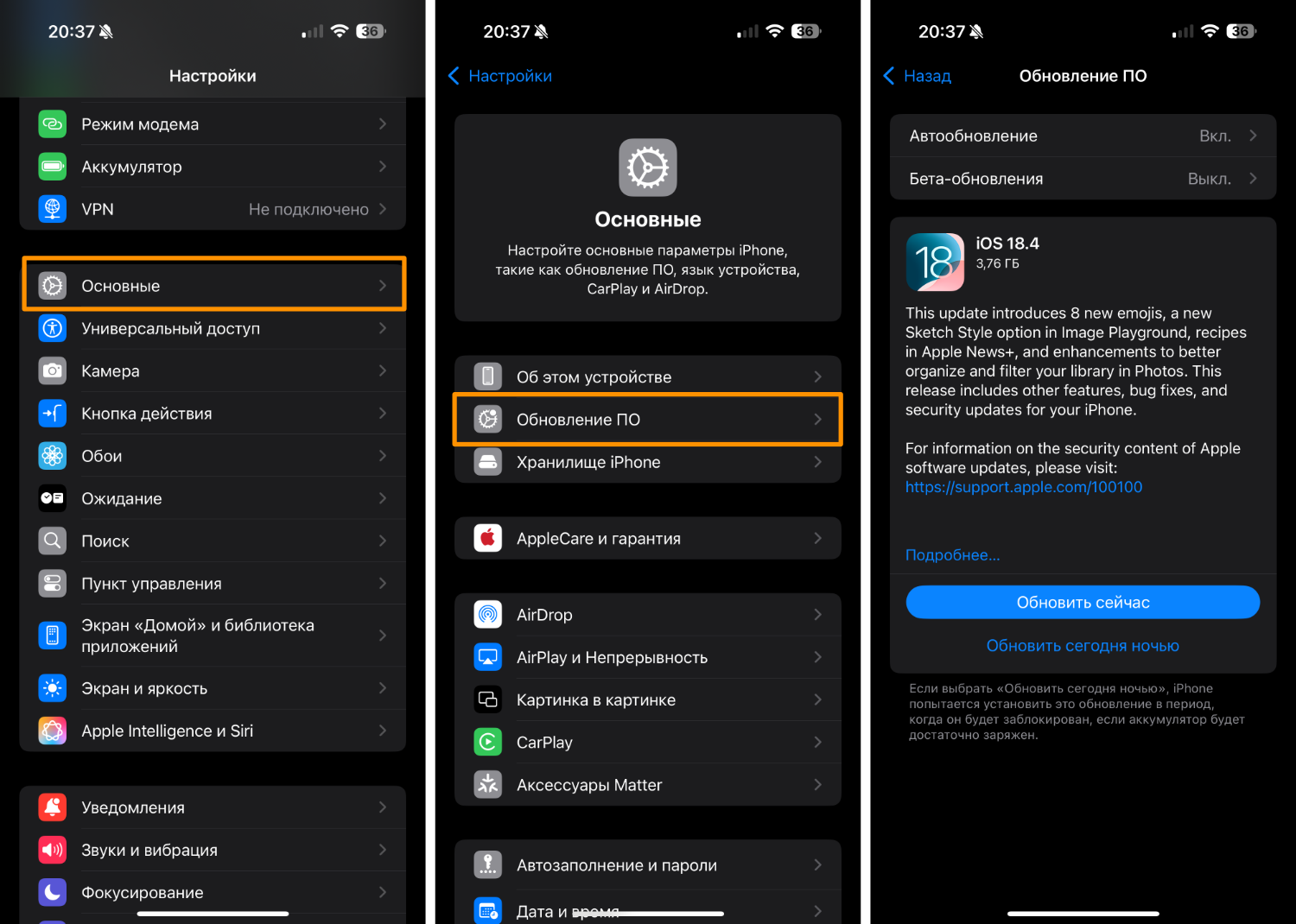 20:37

36

Настройки

Режим модема

Аккумулятор

VPN Не подключено

Основные

Универсальный доступ

Камера

Кнопка действия

Обои

Ожидание

Поиск

Пункт управления

Экран «Домой» и библиотека приложений

Экран и яркость

Apple Intelligence и Siri

Уведомления

Звуки и вибрация

Фокусирование

20:37

36

Настройки

Основные

Настройте основные параметры iPhone, такие как обновление ПО, язык устройства, CarPlay и AirDrop.

Об этом устройстве

Обновление ПО

Хранилище iPhone

AppleCare и гарантия

AirDrop

AirPlay и Непрерывность

Картинка в картинке

CarPlay

Аксессуары Matter

Автозаполнение и пароли

Дата и время

20:37

36

Назад

Обновление ПО

Автообновление Вкл.

Бета-обновления Выкл.

18

iOS 18.4
3,76 ГБ

This update introduces 8 new emojis, a new Sketch Style option in Image Playground, recipes in Apple News+, and enhancements to better organize and filter your library in Photos. This release includes other features, bug fixes, and security updates for your iPhone.

For information on the security content of Apple software updates, please visit: https://support.apple.com/100100

Подробнее...

Обновить сейчас

Обновить сегодня ночью

Если выбрать «Обновить сегодня ночью», iPhone попытается установить это обновление в период, когда он будет заблокирован, если аккумулятор будет достаточно заряжен.