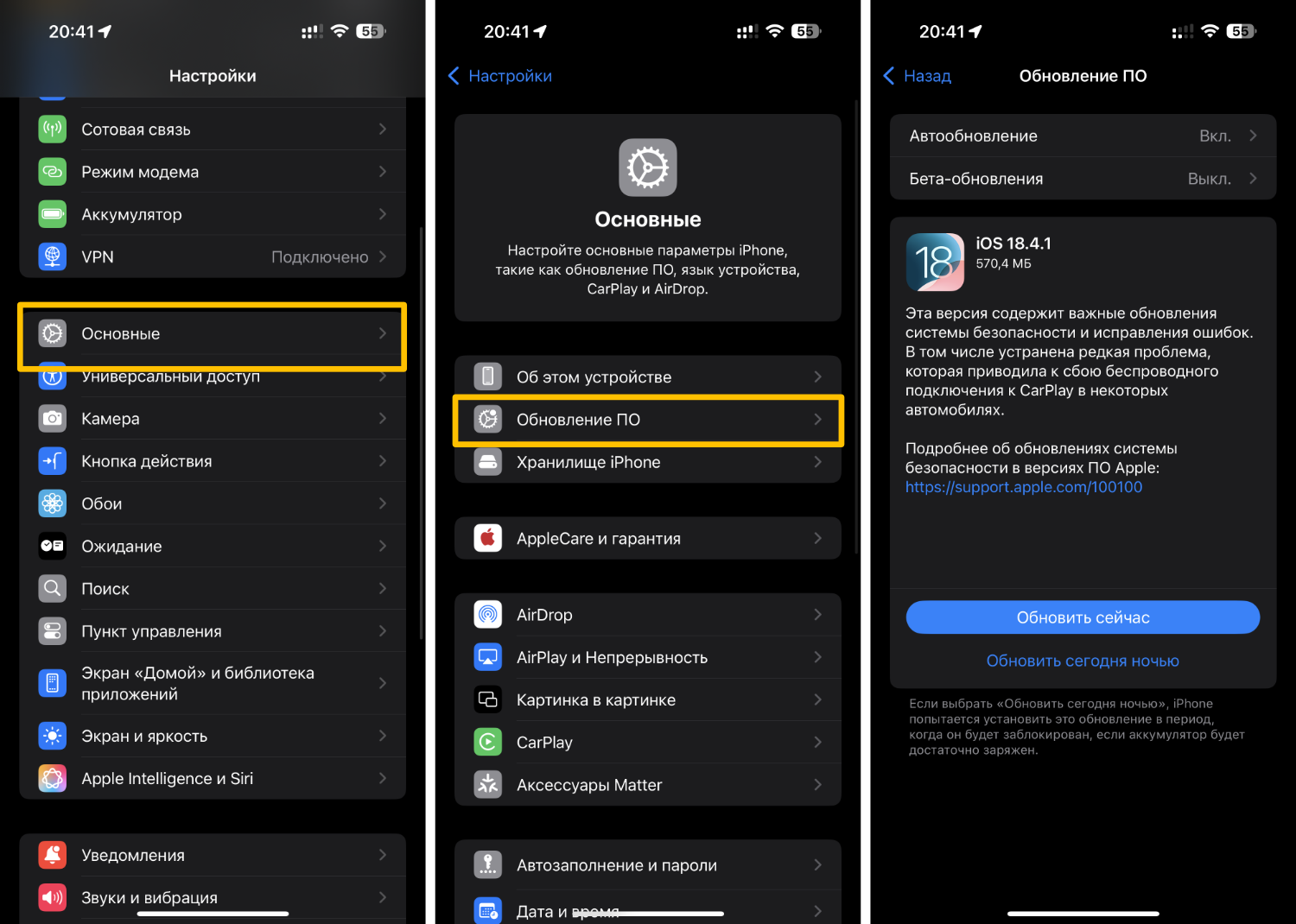 20:41

55

Настройки

Сотовая связь

Режим модема

Аккумулятор

VPN Подключено

Основные

Универсальный доступ

Камера

Кнопка действия

Обои

Ожидание

Поиск

Пункт управления

Экран «Домой» и библиотека приложений

Экран и яркость

Apple Intelligence и Siri

Уведомления

Звуки и вибрация

20:41

55

Настройки

Основные

Настройте основные параметры iPhone, такие как обновление ПО, язык устройства, CarPlay и AirDrop.

Об этом устройстве

Обновление ПО

Хранилище iPhone

AppleCare и гарантия

AirDrop

AirPlay и Непрерывность

Картинка в картинке

CarPlay

Аксессуары Matter

Автозаполнение и пароли

Дата и время

20:41

55

Назад Обновление ПО

Автообновление Вкл.

Бета-обновления Выкл.

18

iOS 18.4.1
570,4 МБ

Эта версия содержит важные обновления системы безопасности и исправления ошибок. В том числе устранена редкая проблема, которая приводила к сбою беспроводного подключения к CarPlay в некоторых автомобилях.

Подробнее об обновлениях системы безопасности в версиях ПО Apple:
https://support.apple.com/100100

Обновить сейчас

Обновить сегодня ночью

Если выбрать «Обновить сегодня ночью», iPhone попытается установить это обновление в период, когда он будет заблокирован, если аккумулятор будет достаточно заряжен.