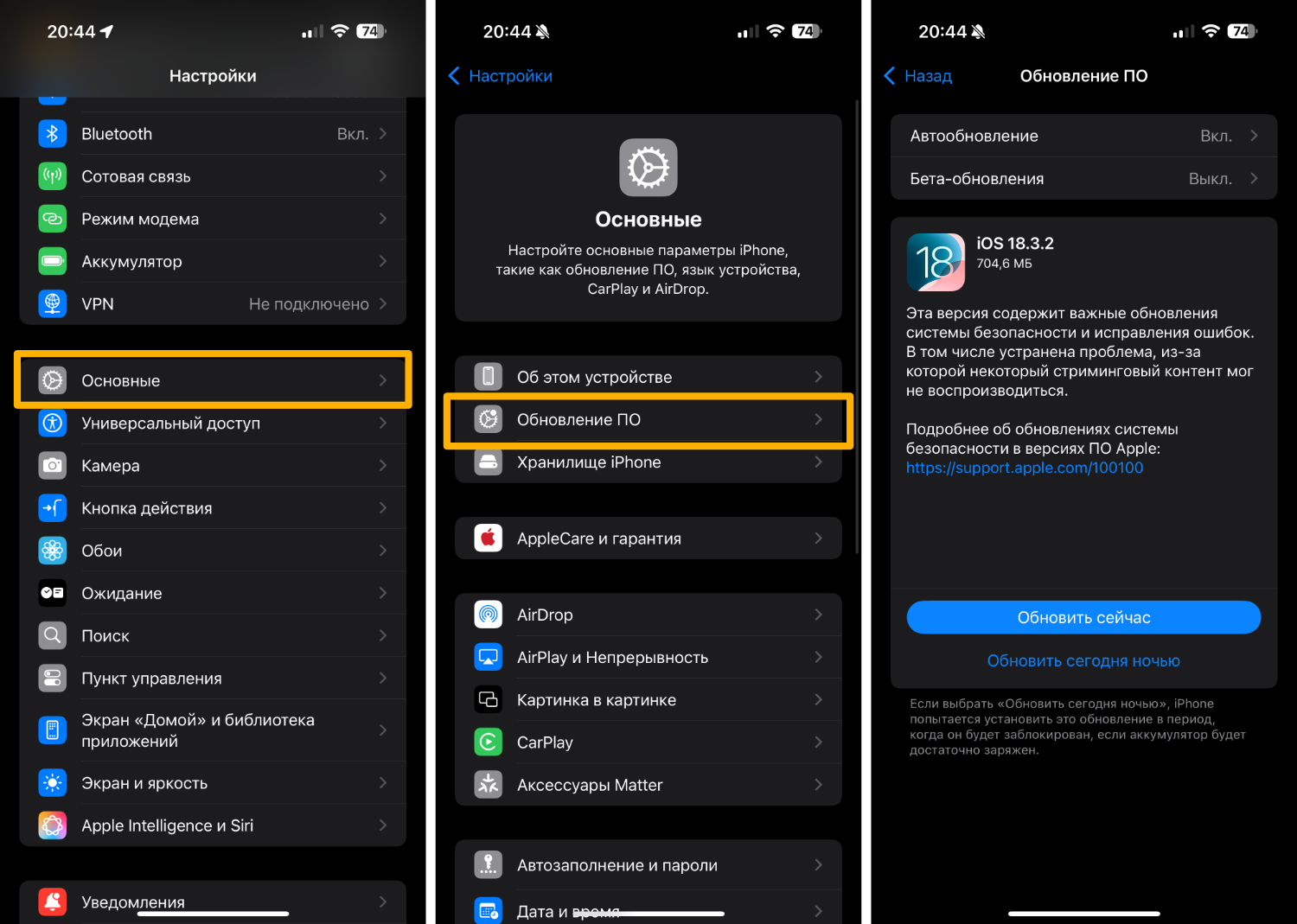 20:44 74

Настройки

Bluetooth Вкл.

Сотовая связь

Режим модема

Аккумулятор

VPN Не подключено

Основные

Универсальный доступ

Камера

Кнопка действия

Обои

Ожидание

Поиск

Пункт управления

Экран «Домой» и библиотека приложений

Экран и яркость

Apple Intelligence и Siri

Уведомления

20:44 74

Настройки

Основные

Настройте основные параметры iPhone, такие как обновление ПО, язык устройства, CarPlay и AirDrop.

Об этом устройстве

Обновление ПО

Хранилище iPhone

AppleCare и гарантия

AirDrop

AirPlay и Непрерывность

Картинка в картинке

CarPlay

Аксессуары Matter

Автозаполнение и пароли

Дата и время

20:44 74

Назад Обновление ПО

Автообновление Вкл.

Бета-обновления Выкл.

18

iOS 18.3.2
704,6 МБ

Эта версия содержит важные обновления системы безопасности и исправления ошибок. В том числе устранена проблема, из-за которой некоторый стриминговый контент мог не воспроизводиться.

Подробнее об обновлениях системы безопасности в версиях ПО Apple:
https://support.apple.com/100100

Обновить сейчас

Обновить сегодня ночью

Если выбрать «Обновить сегодня ночью», iPhone попытается установить это обновление в период, когда он будет заблокирован, если аккумулятор будет достаточно заряжен.