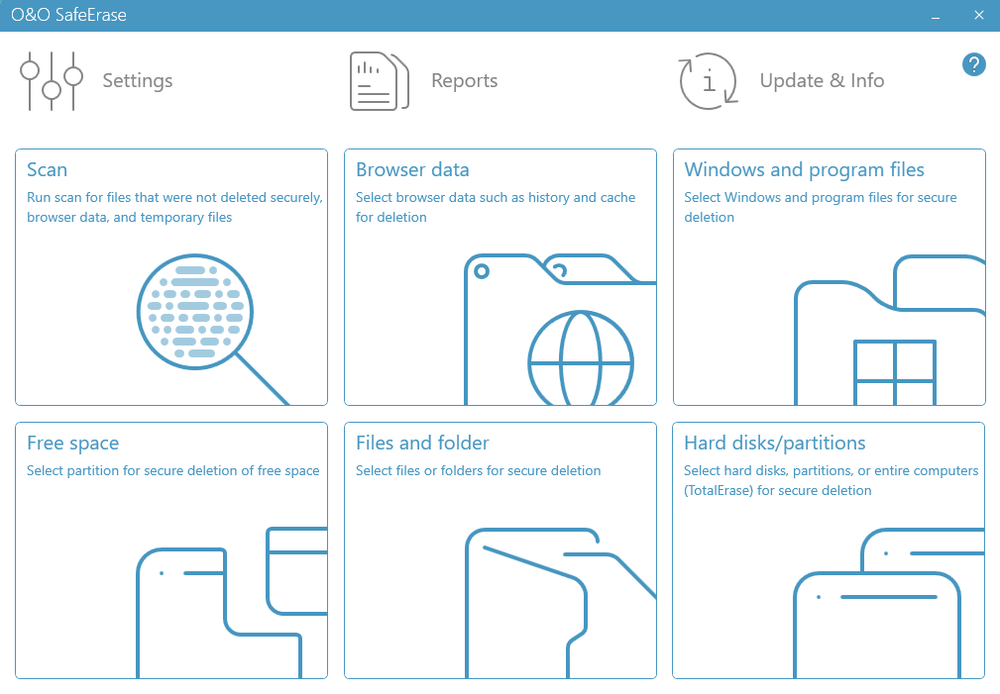 O&O SafeErase

Settings

Reports

Update & Info

?

Scan
Run scan for files that were not deleted securely, browser data, and temporary files

Browser data
Select browser data such as history and cache for deletion

Windows and program files
Select Windows and program files for secure deletion

Free space
Select partition for secure deletion of free space

Files and folder
Select files or folders for secure deletion

Hard disks/partitions
Select hard disks, partitions, or entire computers (TotalErase) for secure deletion