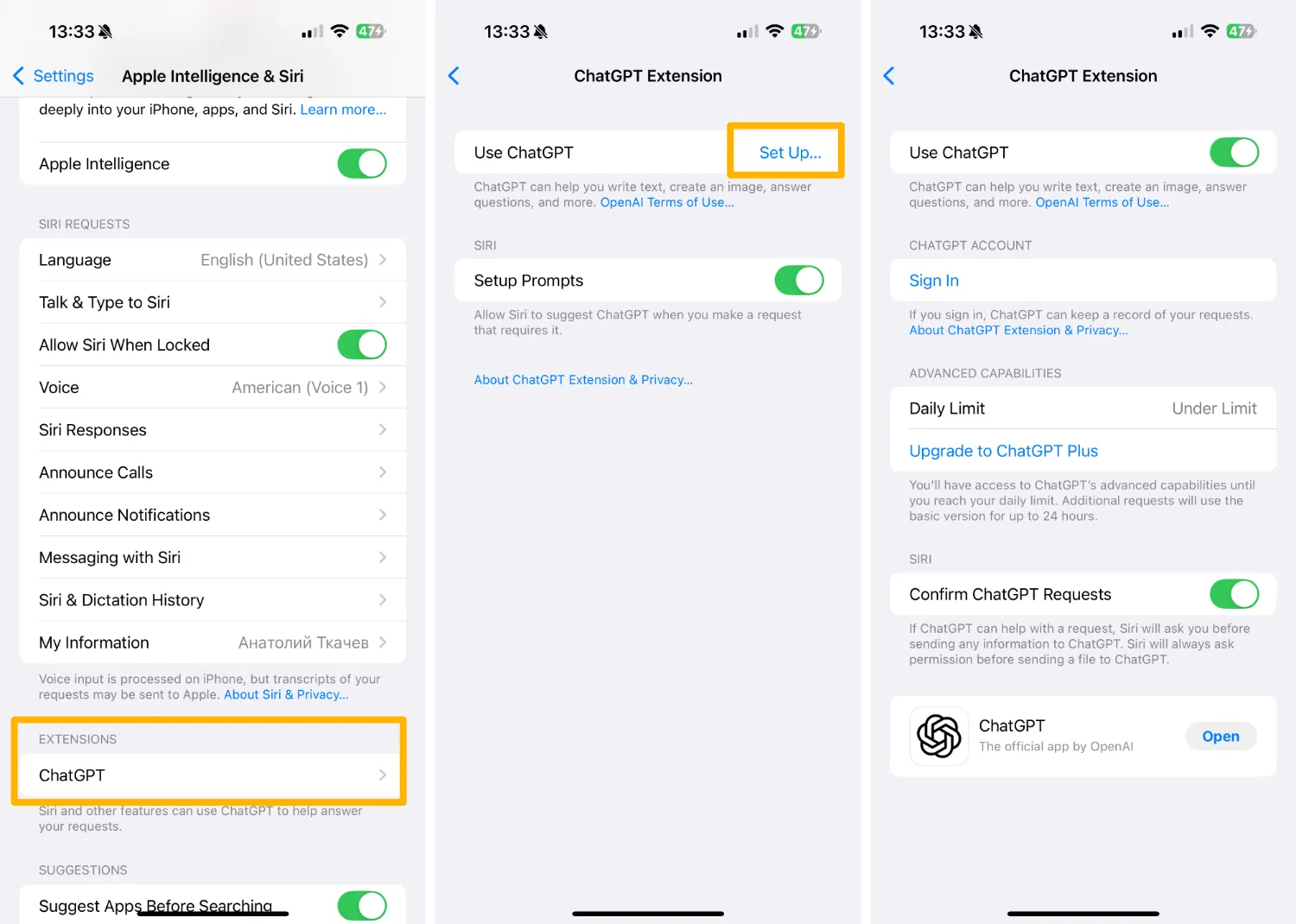 13:33 47

Settings Apple Intelligence & Siri

deeply into your iPhone, apps, and Siri. Learn more...

Apple Intelligence

SIRI REQUESTS

Language English (United States)

Talk & Type to Siri

Allow Siri When Locked

Voice American (Voice 1)

Siri Responses

Announce Calls

Announce Notifications

Messaging with Siri

Siri & Dictation History

My Information Анатолий Ткачев

Voice input is processed on iPhone, but transcripts of your requests may be sent to Apple. About Siri & Privacy...

EXTENSIONS

ChatGPT

Siri and other features can use ChatGPT to help answer your requests.

SUGGESTIONS

Suggest Apps Before Searching

13:33 47

ChatGPT Extension

Use ChatGPT Set Up...

ChatGPT can help you write text, create an image, answer questions, and more. OpenAI Terms of Use...

SIRI

Setup Prompts

Allow Siri to suggest ChatGPT when you make a request that requires it.

About ChatGPT Extension & Privacy...

13:33 47

ChatGPT Extension

Use ChatGPT

ChatGPT can help you write text, create an image, answer questions, and more. OpenAI Terms of Use...

CHATGPT ACCOUNT

Sign In

If you sign in, ChatGPT can keep a record of your requests. About ChatGPT Extension & Privacy...

ADVANCED CAPABILITIES

Daily Limit Under Limit

Upgrade to ChatGPT Plus

You'll have access to ChatGPT's advanced capabilities until you reach your daily limit. Additional requests will use the basic version for up to 24 hours.

SIRI

Confirm ChatGPT Requests

If ChatGPT can help with a request, Siri will ask you before sending any information to ChatGPT. Siri will always ask permission before sending a file to ChatGPT.

ChatGPT
The official app by OpenAI
Open