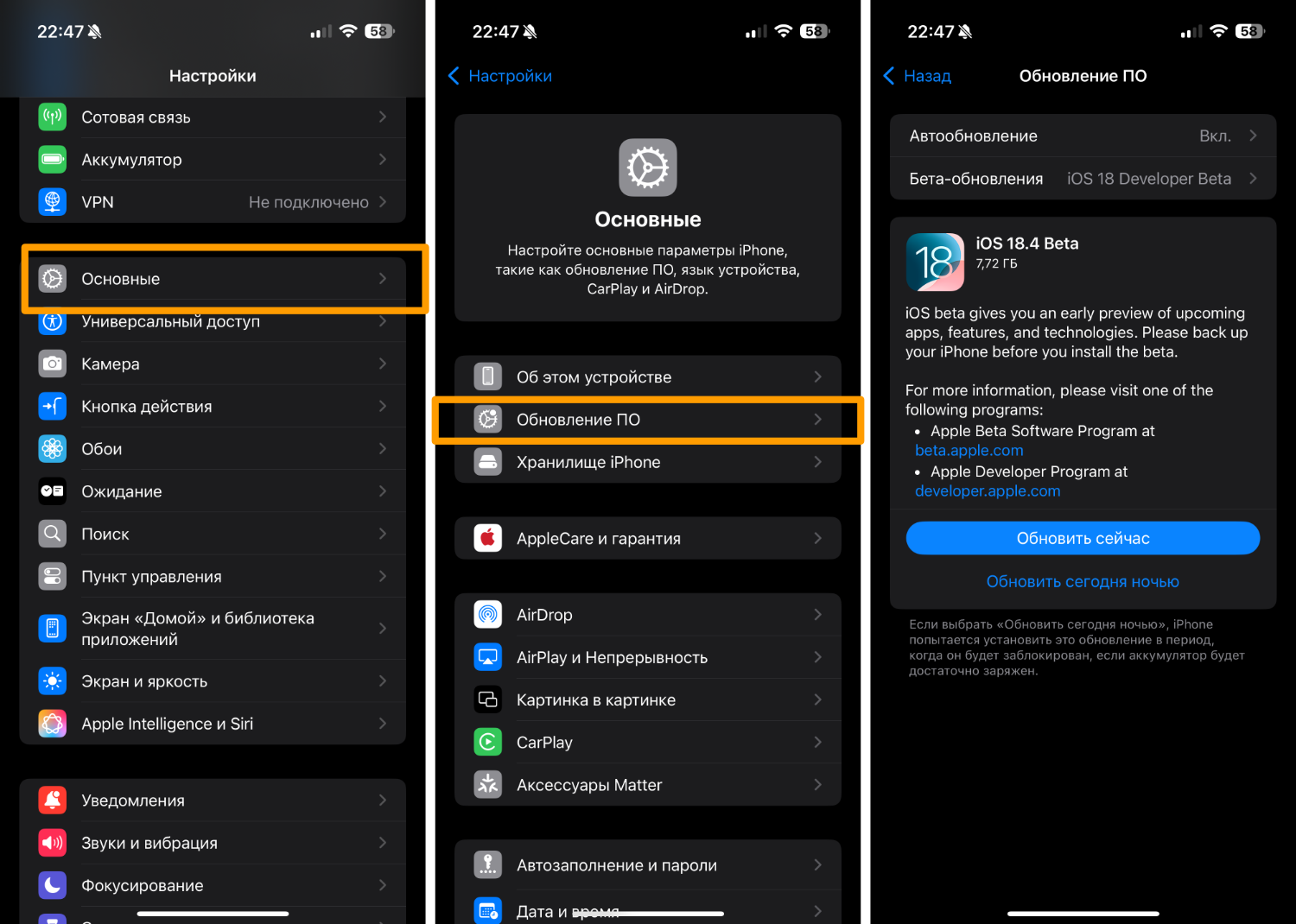 22:47 58

Настройки

Сотовая связь

Аккумулятор

VPN Не подключено

Основные

Универсальный доступ

Камера

Кнопка действия

Обои

Ожидание

Поиск

Пункт управления

Экран «Домой» и библиотека приложений

Экран и яркость

Apple Intelligence и Siri

Уведомления

Звуки и вибрация

Фокусирование

22:47 58

Настройки

Основные

Настройте основные параметры iPhone, такие как обновление ПО, язык устройства, CarPlay и AirDrop.

Об этом устройстве

Обновление ПО

Хранилище iPhone

AppleCare и гарантия

AirDrop

AirPlay и Непрерывность

Картинка в картинке

CarPlay

Аксессуары Matter

Автозаполнение и пароли

Дата и время

22:47 58

Назад

Обновление ПО

Автообновление Вкл.

Бета-обновления iOS 18 Developer Beta

18

iOS 18.4 Beta
7,72 ГБ

iOS beta gives you an early preview of upcoming apps, features, and technologies. Please back up your iPhone before you install the beta.

For more information, please visit one of the following programs:
• Apple Beta Software Program at beta.apple.com
• Apple Developer Program at developer.apple.com

Обновить сейчас

Обновить сегодня ночью

Если выбрать «Обновить сегодня ночью», iPhone попытается установить это обновление в период, когда он будет заблокирован, если аккумулятор будет достаточно заряжен.